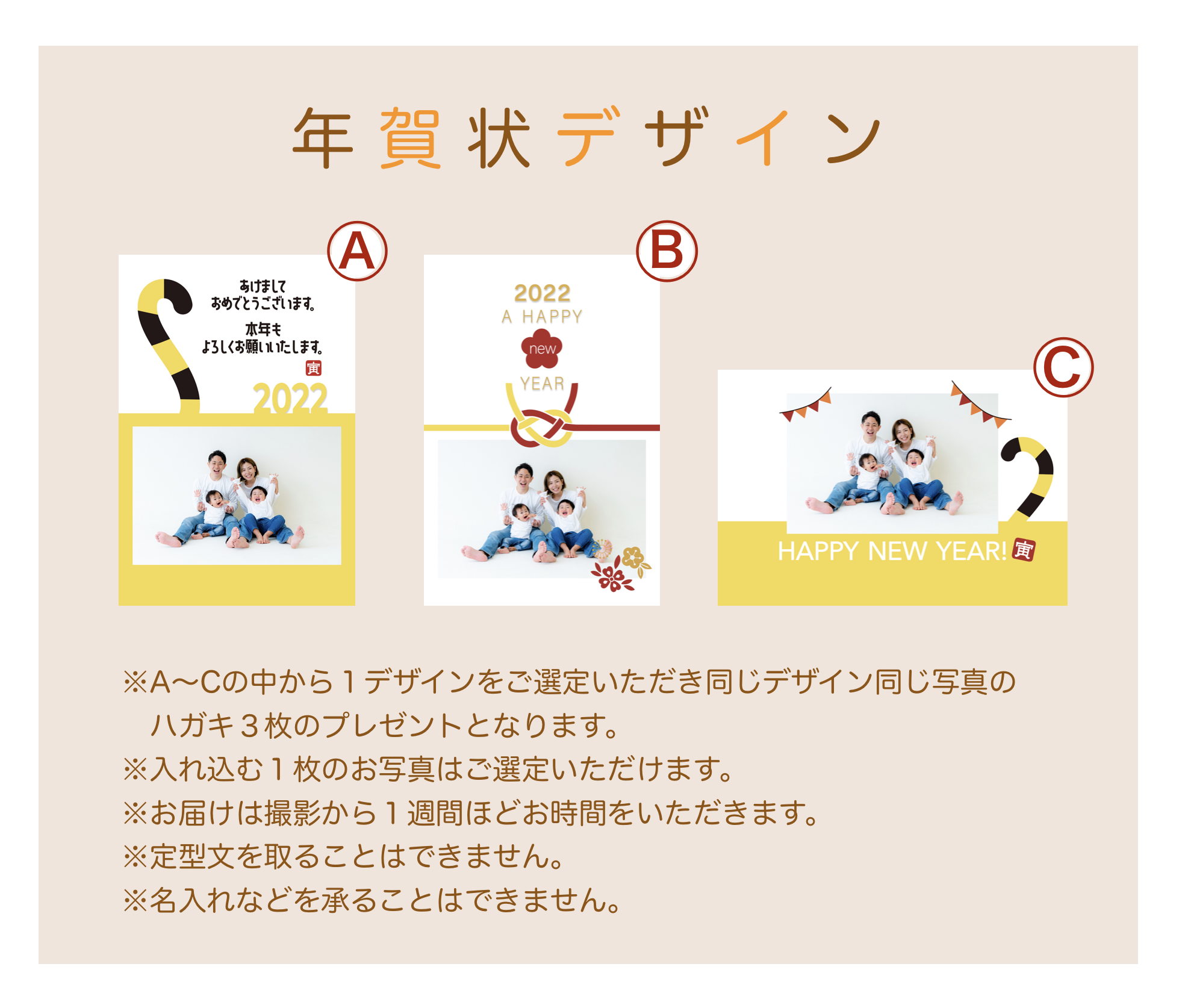 年賀状デザイン

A

あけまして
おめでとうございます。
本年も
よろしくお願いいたします。
寅
2022

B

2022
A HAPPY
new
YEAR

C

HAPPY NEW YEAR! 寅

※A〜Cの中から１デザインをご選定いただき同じデザイン同じ写真のハガキ３枚のプレゼントとなります。
※入れ込む１枚のお写真はご選定いただけます。
※お届けは撮影から１週間ほどお時間をいただきます。
※定型文を取ることはできません。
※名入れなどを承ることはできません。